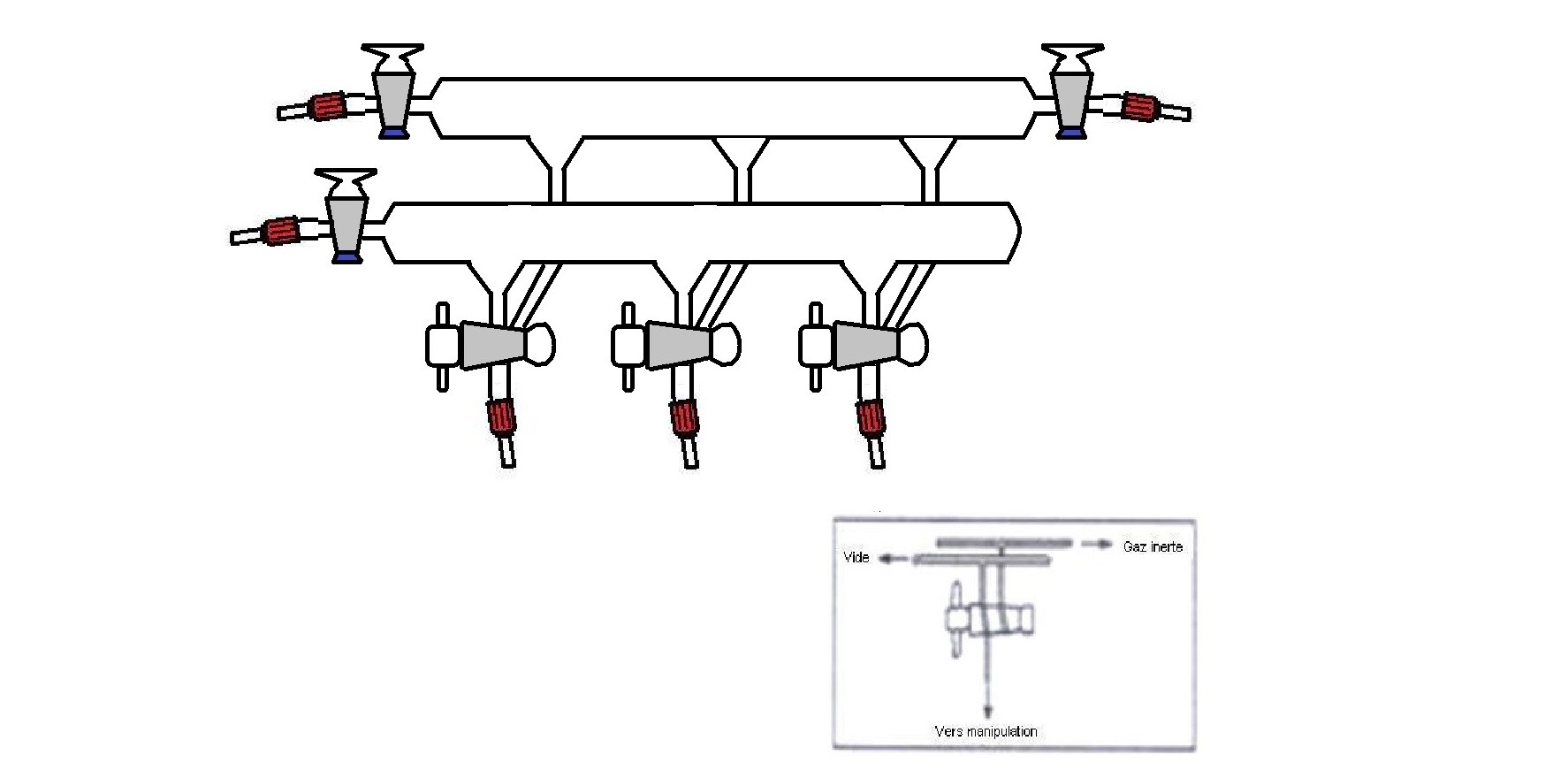 Vide
Gaz inerte
Vers manipulation